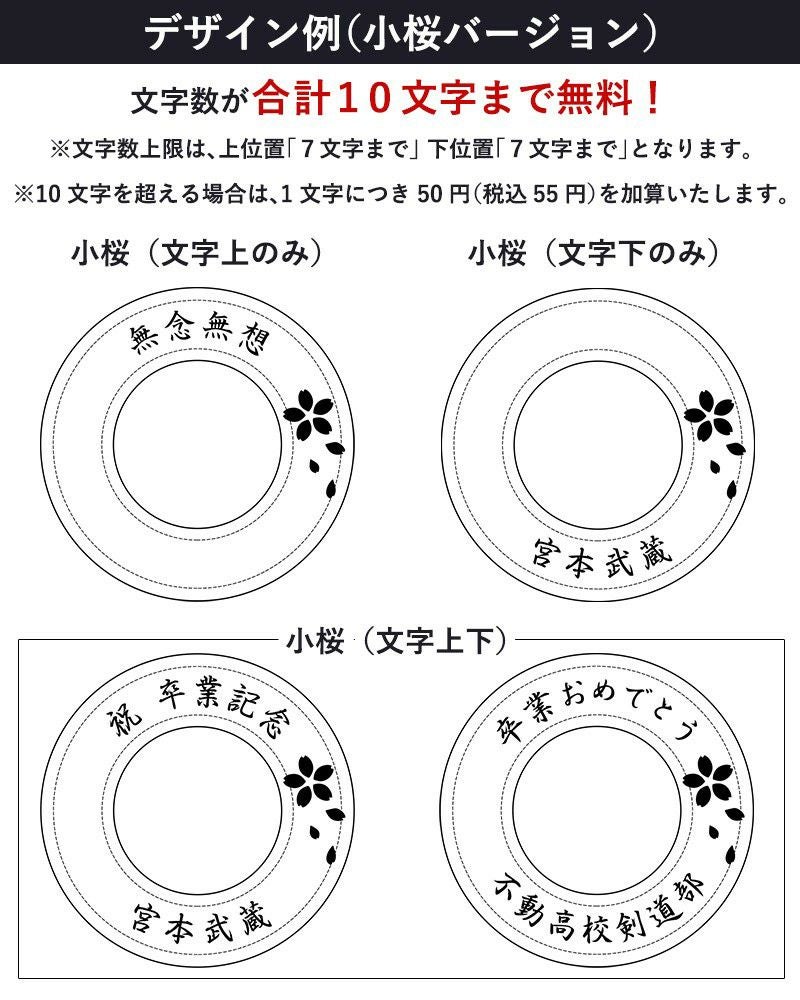 デザイン例(小桜バージョン)

文字数が合計10文字まで無料!

※文字数上限は、上位置「7文字まで」下位置「7文字まで」となります。

※10文字を超える場合は、1文字につき50円(税込55円)を加算いたします。

小桜（文字上のみ）

無念無想

小桜（文字下のみ）

宮本武蔵

小桜（文字上下）

祝 卒業記念

宮本武蔵

卒業おめでとう

不動高校剣道部