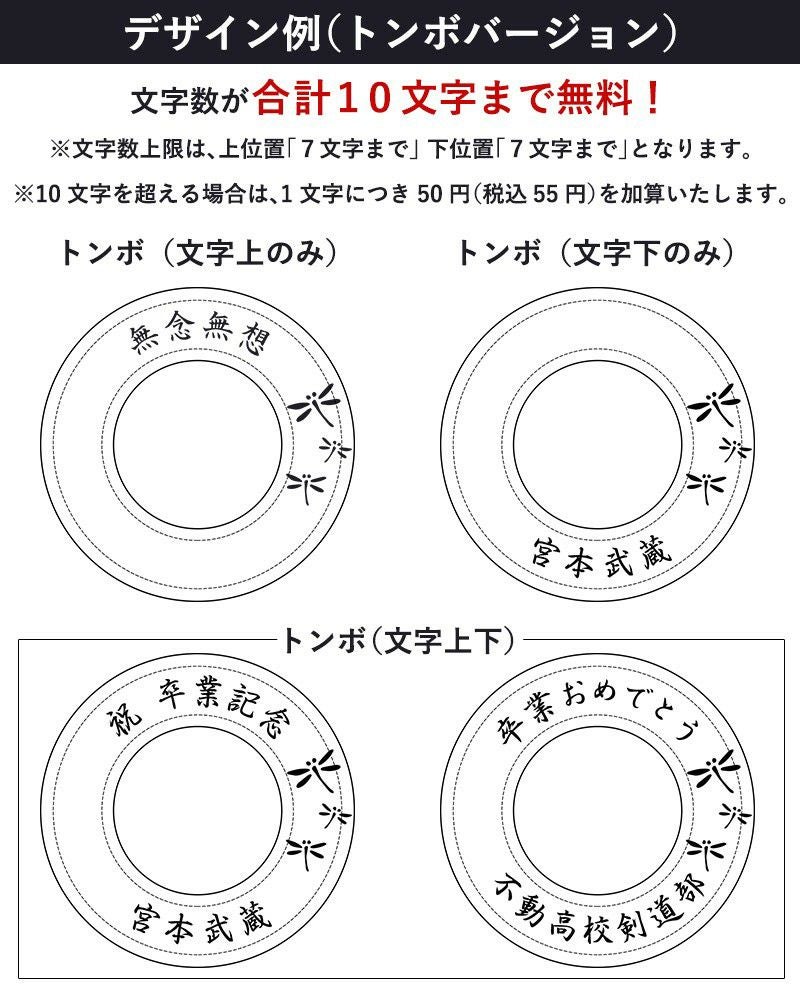 デザイン例（トンボバージョン）

文字数が合計１０文字まで無料！

※文字数上限は、上位置「７文字まで」下位置「７文字まで」となります。

※10 文字を超える場合は、1 文字につき 50 円（税込 55 円）を加算いたします。

トンボ（文字上のみ）

無念無想

トンボ（文字下のみ）

宮本武蔵

トンボ（文字上下）

祝 卒業記念

宮本武蔵

卒業おめでとう

不動高校剣道部