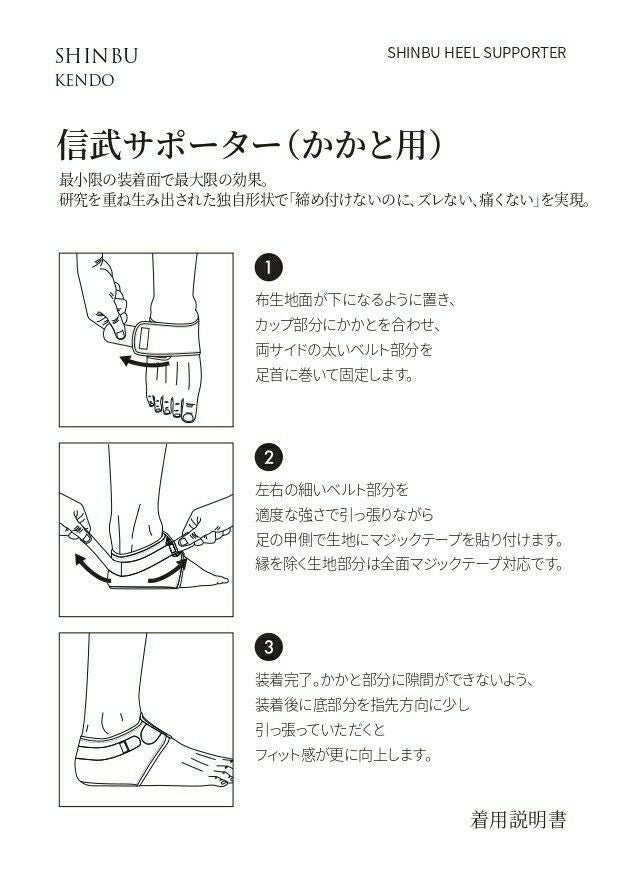 SHINBU
KENDO

SHINBU HEEL SUPPORTER

信武サポーター（かかと用）

最小限の装着面で最大限の効果。
研究を重ね生み出された独自形状で「締め付けないのに、ズレない、痛くない」を実現。

1
布生地面が下になるように置き、
カップ部分にかかとを合わせ、
両サイドの太いベルト部分を
足首に巻いて固定します。

2
左右の細いベルト部分を
適度な強さで引っ張りながら
足の甲側で生地にマジックテープを貼り付けます。
縁を除く生地部分は全面マジックテープ対応です。

3
装着完了。かかと部分に隙間ができないよう、
装着後に底部分を指先方向に少し
引っ張っていただくと
フィット感が更に向上します。

着用説明書