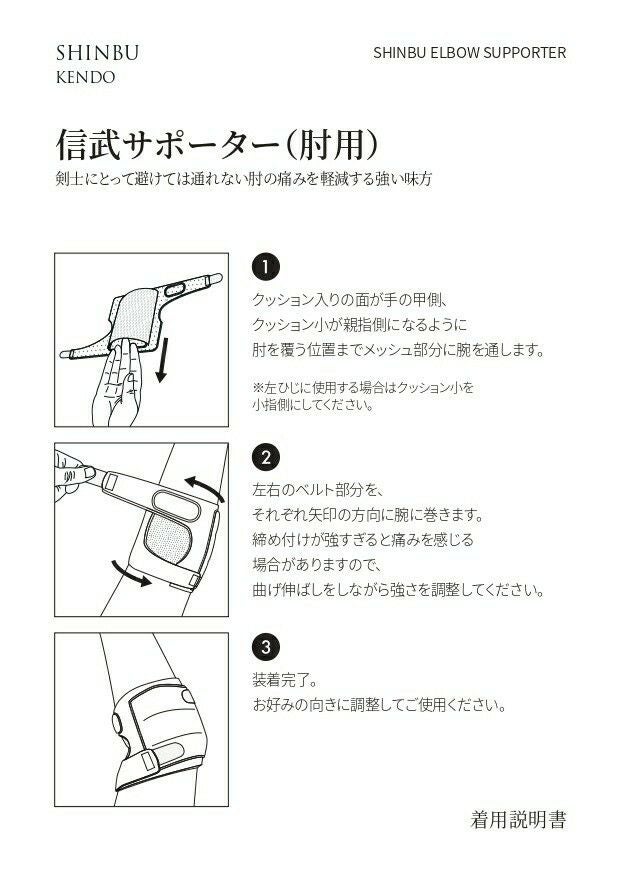 SHINBU
KENDO

SHINBU ELBOW SUPPORTER

信武サポーター（肘用）

剣士にとって避けては通れない肘の痛みを軽減する強い味方

1

クッション入りの面が手の甲側、
クッション小が親指側になるように
肘を覆う位置までメッシュ部分に腕を通します。

※左ひじに使用する場合はクッション小を
小指側にしてください。

2

左右のベルト部分を、
それぞれ矢印の方向に腕に巻きます。
締め付けが強すぎると痛みを感じる
場合がありますので、
曲げ伸ばしをしながら強さを調整してください。

3

装着完了。
お好みの向きに調整してご使用ください。

着用説明書