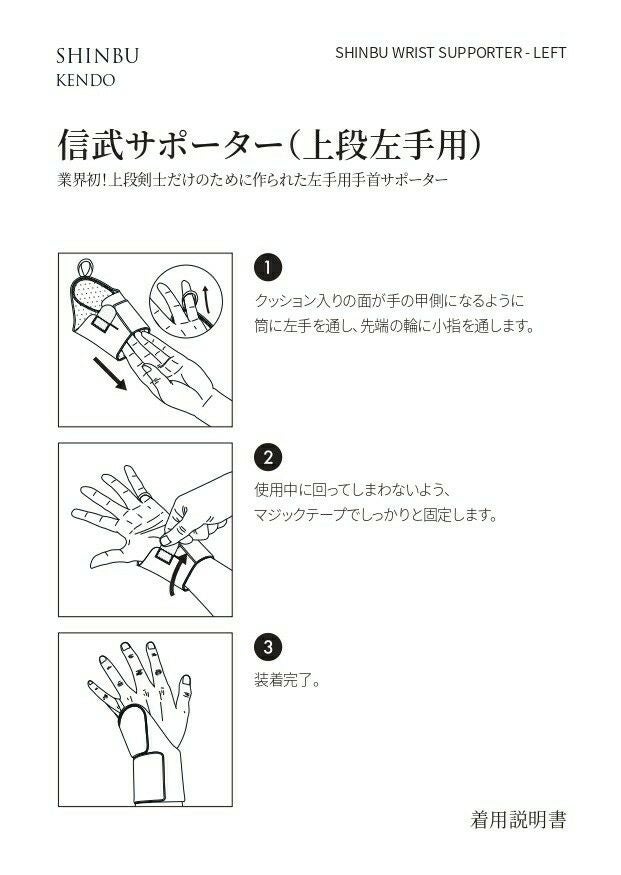 SHINBU
KENDO

SHINBU WRIST SUPPORTER - LEFT

信武サポーター（上段左手用）

業界初！上段剣士だけのために作られた左手用手首サポーター

1

クッション入りの面が手の甲側になるように筒に左手を通し、先端の輪に小指を通します。

2

使用中に回ってしまわないよう、マジックテープでしっかりと固定します。

3

装着完了。

着用説明書