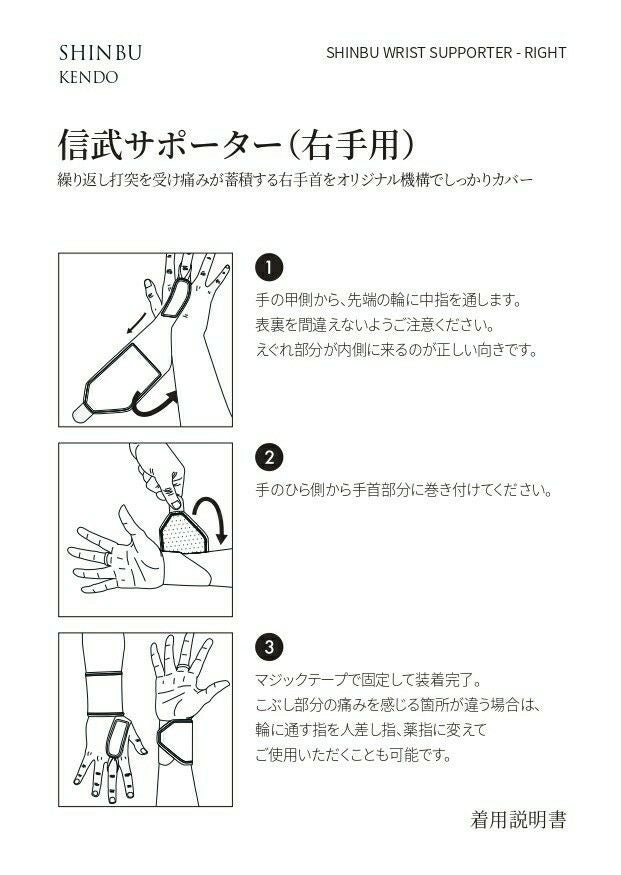 SHINBU
KENDO

SHINBU WRIST SUPPORTER - RIGHT

信武サポーター（右手用）

繰り返し打突を受け痛みが蓄積する右手首をオリジナル機構でしっかりカバー

1

手の甲側から、先端の輪に中指を通します。
表裏を間違えないようご注意ください。
えぐれ部分が内側に来るのが正しい向きです。

2

手のひら側から手首部分に巻き付けてください。

3

マジックテープで固定して装着完了。
こぶし部分の痛みを感じる箇所が違う場合は、
輪に通す指を人差し指、薬指に変えて
ご使用いただくことも可能です。

着用説明書