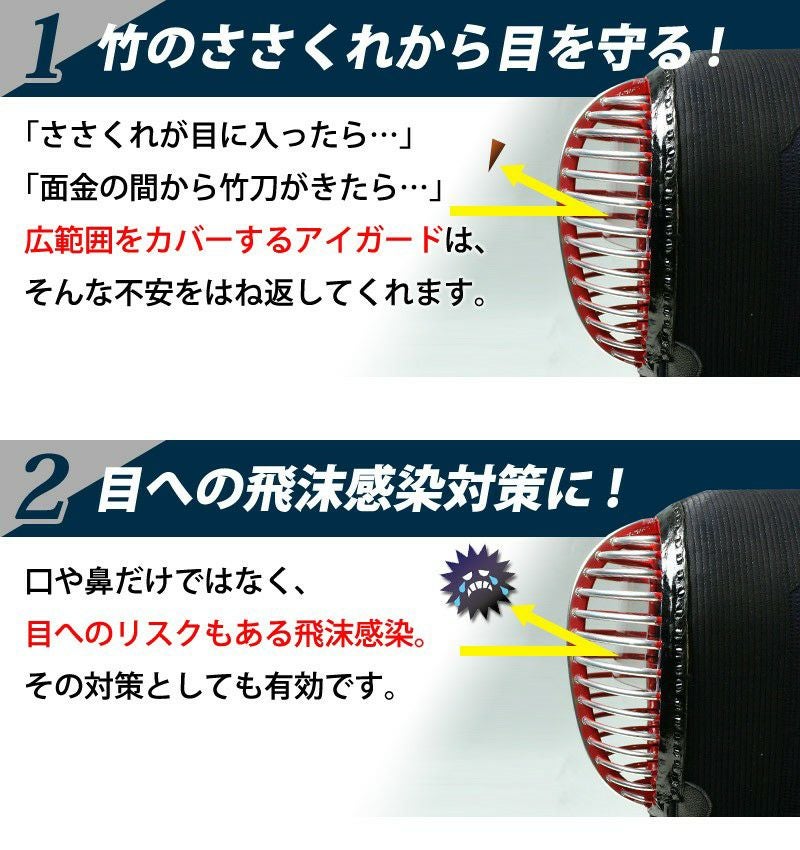 1 竹のささくれから目を守る！

「ささくれが目に入ったら…」
「面金の間から竹刀がきたら…」
広範囲をカバーするアイガードは、
そんな不安をはね返してくれます。

2 目への飛沫感染対策に！

口や鼻だけではなく、
目へのリスクもある飛沫感染。
その対策としても有効です。